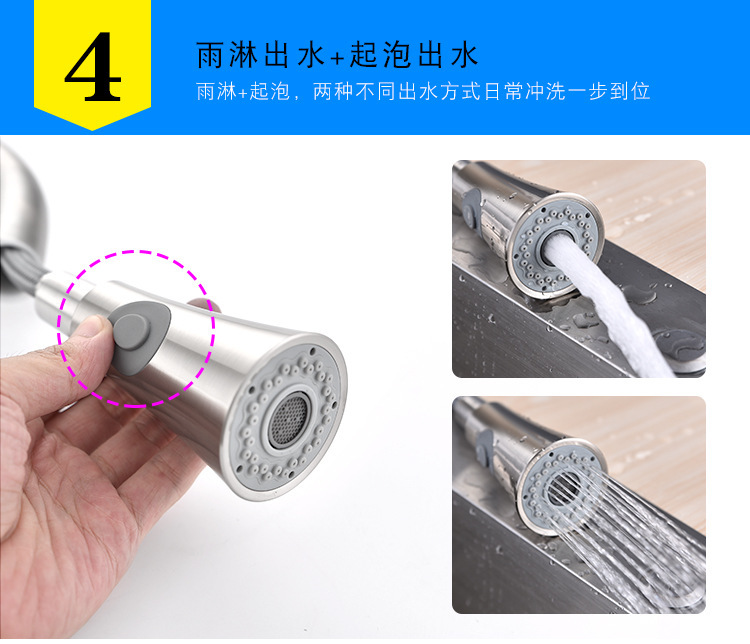 4

雨淋出水+起泡出水

雨淋+起泡，两种不同出水方式日常冲洗一步到位