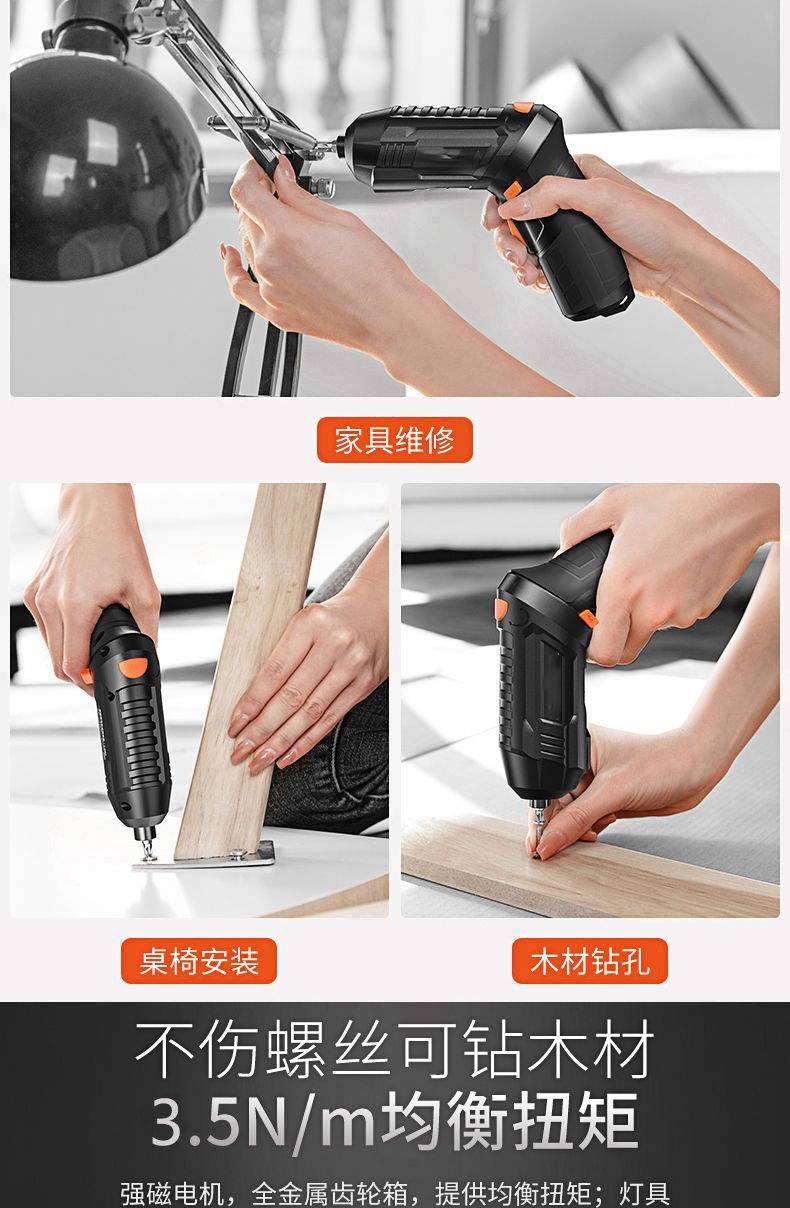 家具维修

桌椅安装

木材钻孔

不伤螺丝可钻木材
3.5N/m均衡扭矩

强磁电机，全金属齿轮箱，提供均衡扭矩；灯具