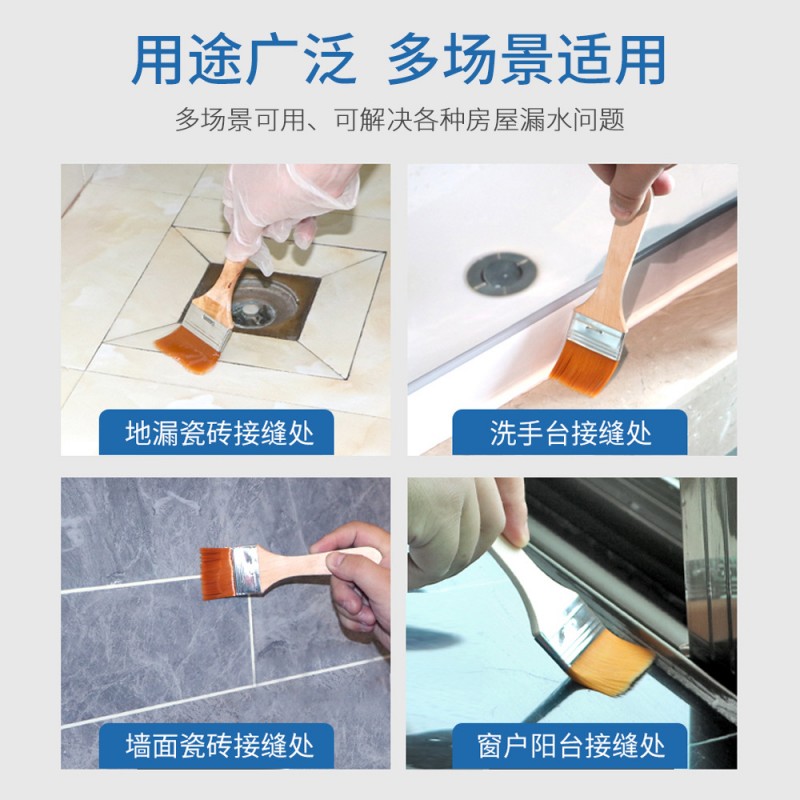 用途广泛 多场景适用

多场景可用、可解决各种房屋漏水问题

地漏瓷砖接缝处

洗手台接缝处

墙面瓷砖接缝处

窗户阳台接缝处