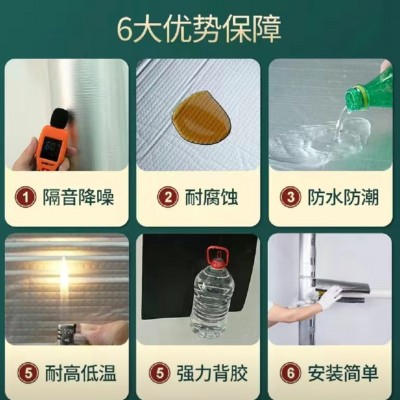 6大优势保障

1 隔音降噪

2 耐腐蚀

3 防水防潮

5 耐高低温

5 强力背胶

6 安装简单