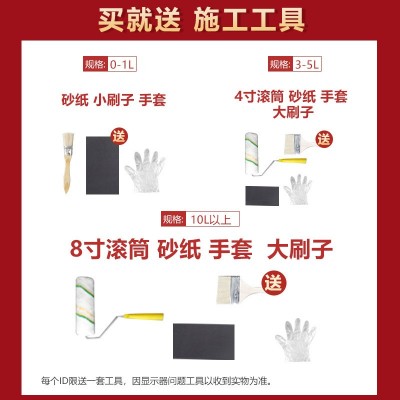 买就送 施工工具

规格: 0-1L

砂纸 小刷子 手套

送

规格: 3-5L

4寸滚筒 砂纸 手套 大刷子

送

规格: 10L以上

8寸滚筒 砂纸 手套 大刷子

送

每个ID限送一套工具，因显示器问题工具以收到实物为准。