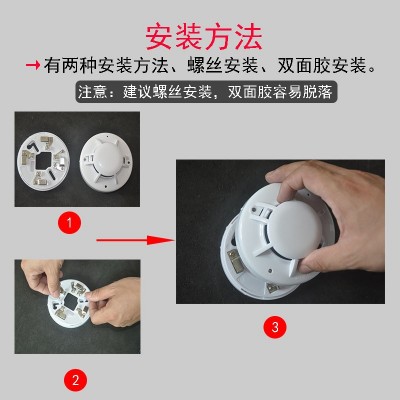 安装方法

→有两种安装方法、螺丝安装、双面胶安装。

注意：建议螺丝安装，双面胶容易脱落

1

2

3