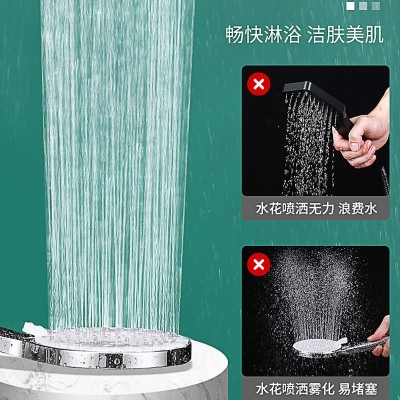 畅快淋浴 洁肤美肌

水花喷洒无力 浪费水

水花喷洒雾化 易堵塞